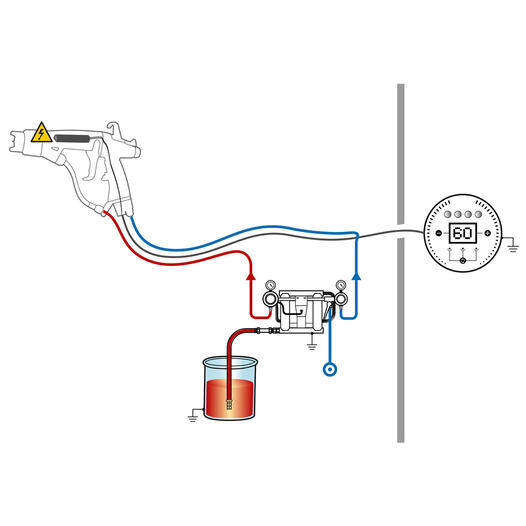 60